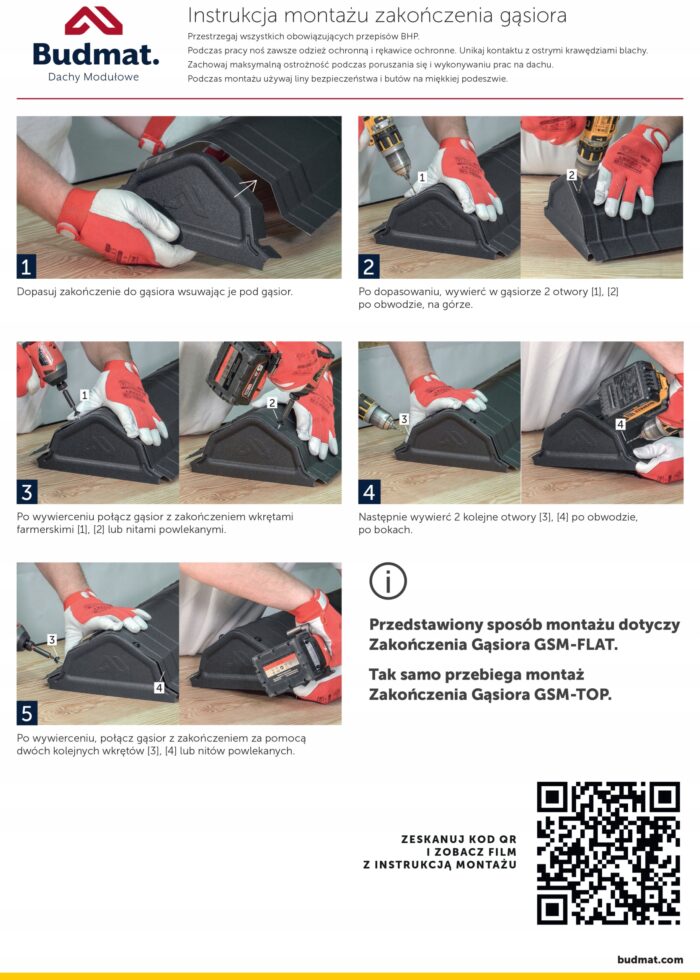 Budmat.
Dachy Modułowe

Instrukcja montażu zakończenia gąsiora

Przestrzegaj wszystkich obowiązujących przepisów BHP.
Podczas pracy noś zawsze odzież ochronną i rękawice ochronne. Unikaj kontaktu z ostrymi krawędziami blachy.
Zachowaj maksymalną ostrożność podczas poruszania się i wykonywaniu prac na dachu.
Podczas montażu używaj liny bezpieczeństwa i butów na miękkiej podeszwie.

1
Dopasuj zakończenie do gąsiora wsuwając je pod gąsior.

1 2
2
Po dopasowaniu, wywierć w gąsiorze 2 otwory [1], [2] po obwodzie, na górze.

1 2
3
Po wywierceniu połącz gąsior z zakończeniem wkrętami farmerskimi [1], [2] lub nitami powlekanymi.

3 4
4
Następnie wywierć 2 kolejne otwory [3], [4] po obwodzie, po bokach.

3 4
5
Po wywierceniu, połącz gąsior z zakończeniem za pomocą dwóch kolejnych wkrętów [3], [4] lub nitów powlekanych.

Przedstawiony sposób montażu dotyczy Zakończenia Gąsiora GSM-FLAT.

Tak samo przebiega montaż Zakończenia Gąsiora GSM-TOP.

ZESKANUJ KOD QR
I ZOBACZ FILM
Z INSTRUKCJĄ MONTAŻU

budmat.com